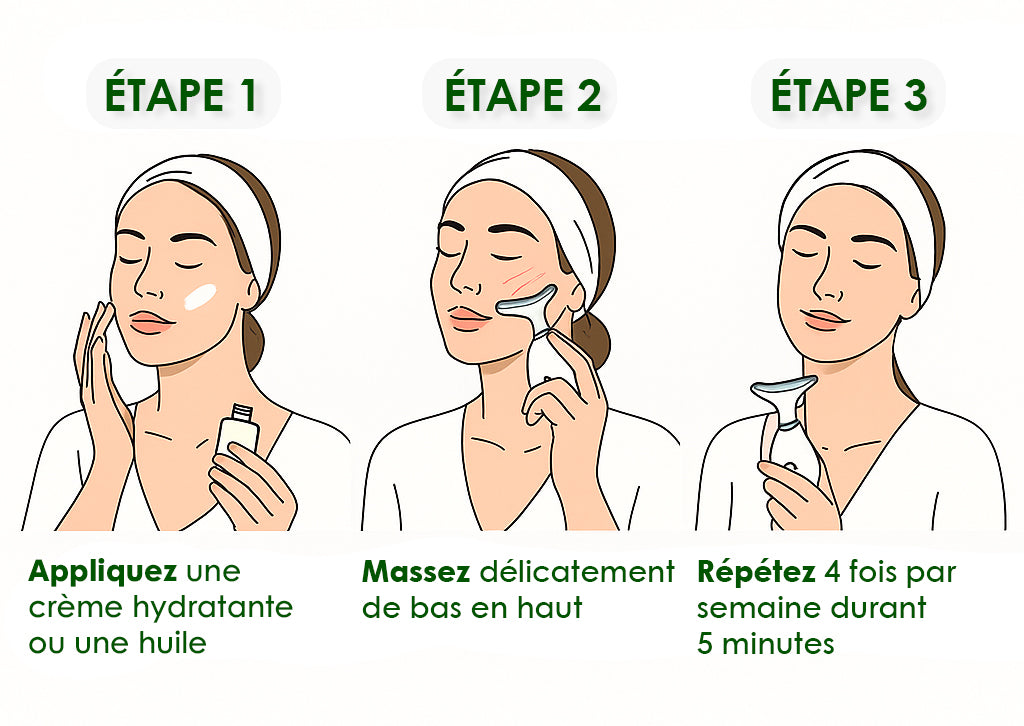 ÉTAPE 1

Appliquez une crème hydratante ou une huile

ÉTAPE 2

Massez délicatement de bas en haut

ÉTAPE 3

Répétez 4 fois par semaine durant 5 minutes