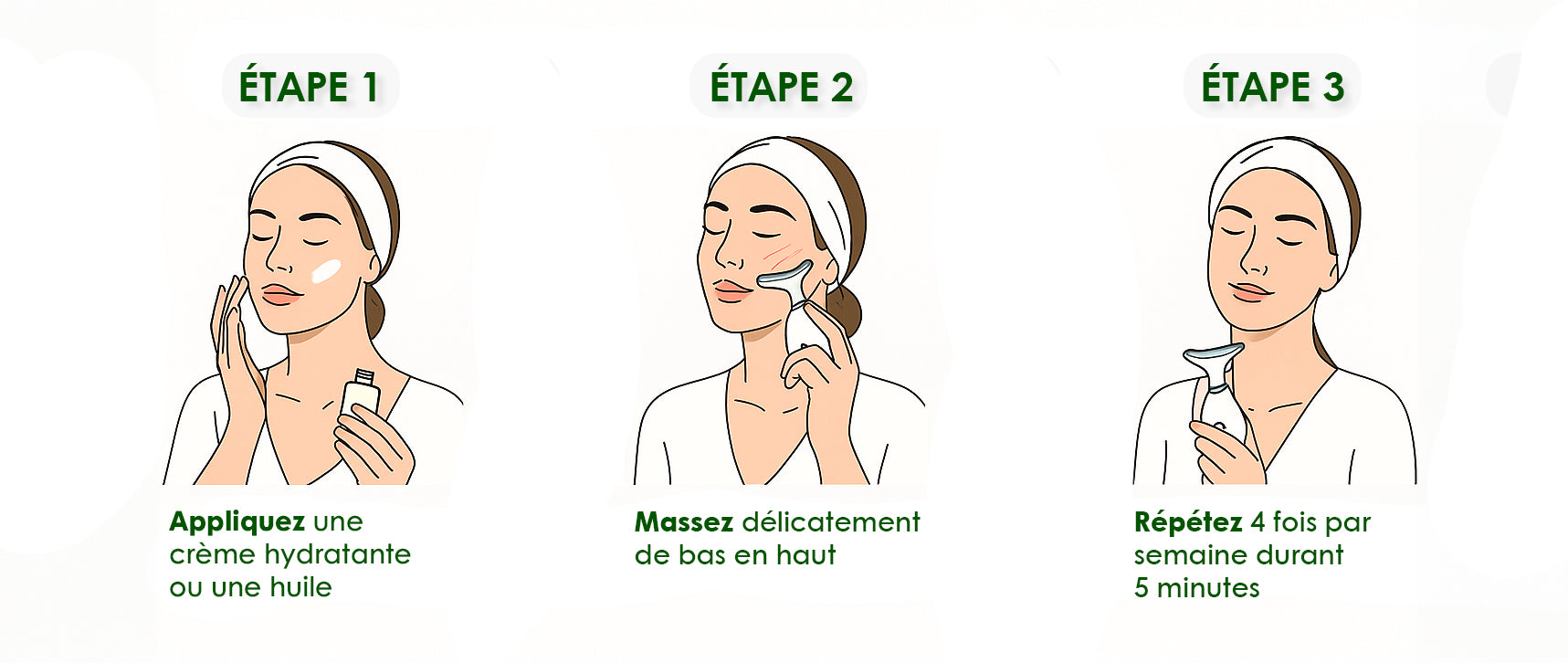 ÉTAPE 1

Appliquez une crème hydratante ou une huile

ÉTAPE 2

Massez délicatement de bas en haut

ÉTAPE 3

Répétez 4 fois par semaine durant 5 minutes