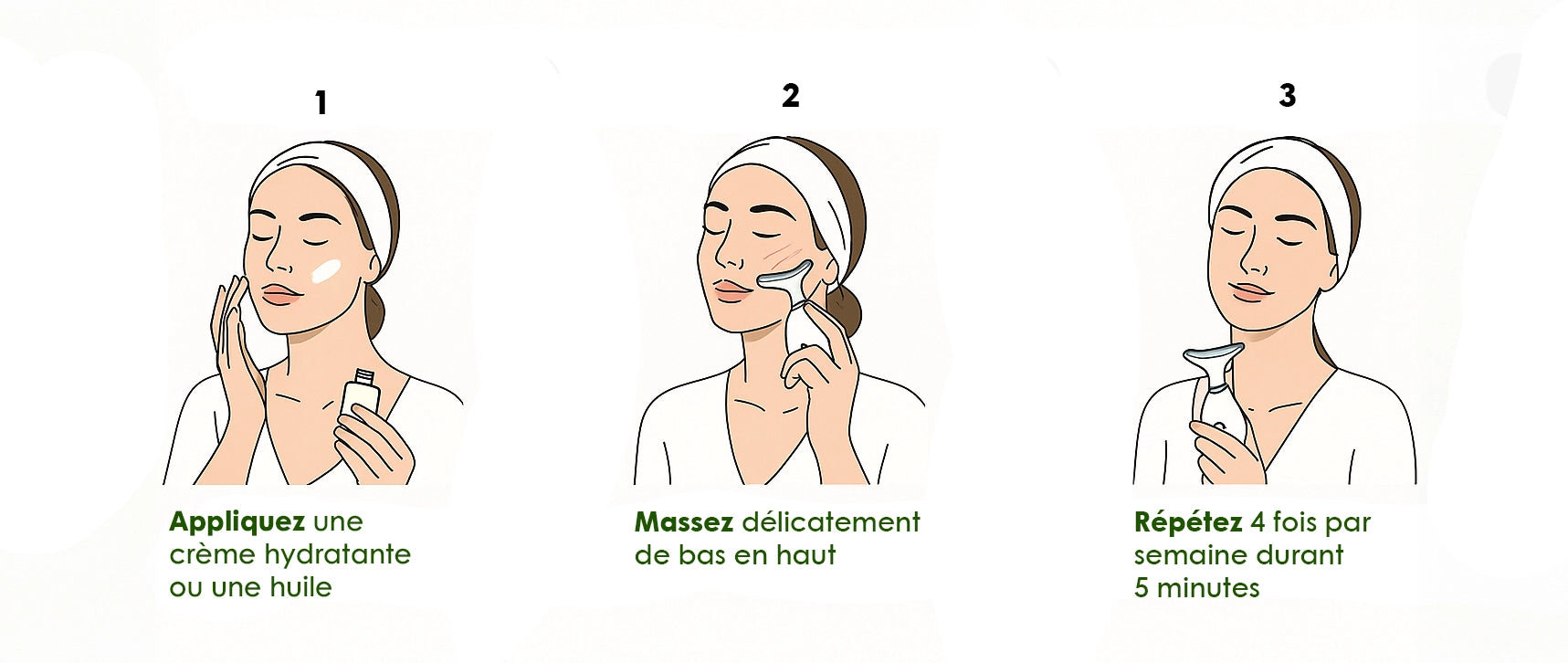 1

Appliquez une crème hydratante ou une huile

2

Massez délicatement de bas en haut

3

Répétez 4 fois par semaine durant 5 minutes